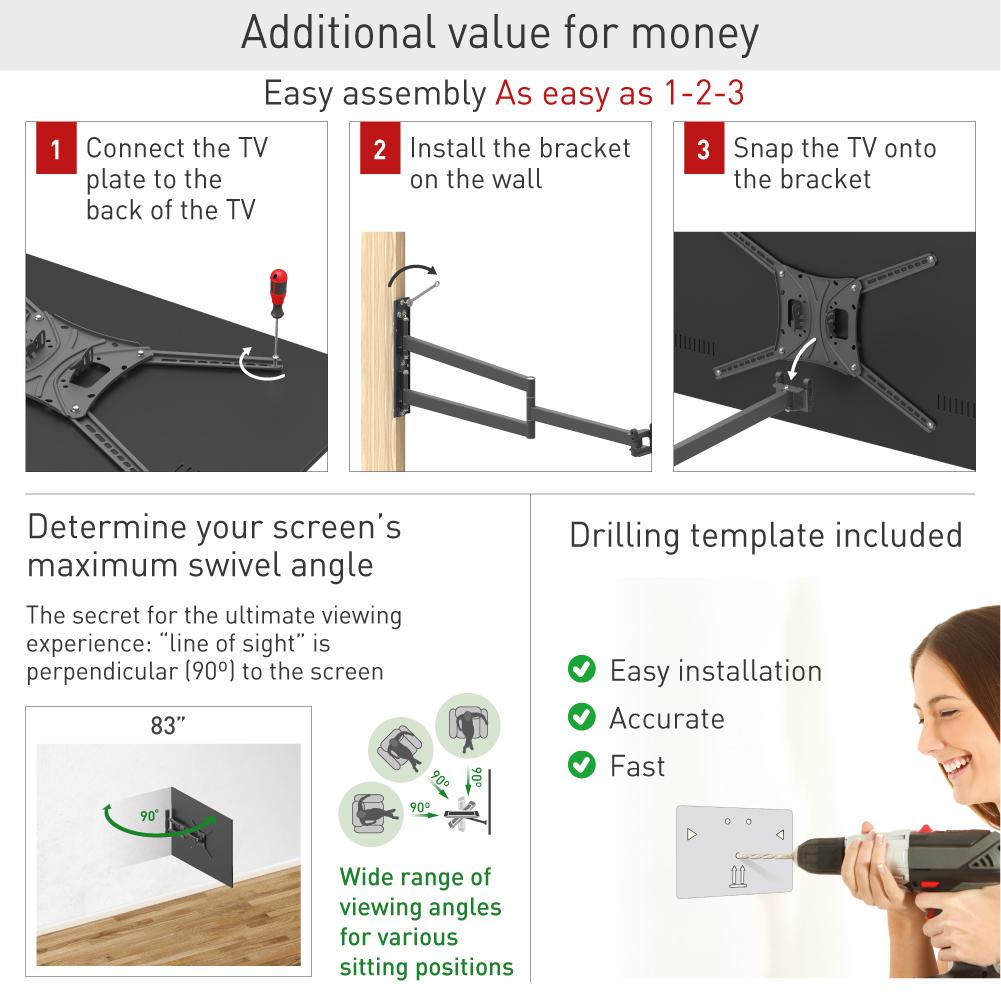 Additional value for money

Easy assembly As easy as 1-2-3

1 Connect the TV plate to the back of the TV

2 Install the bracket on the wall

3 Snap the TV onto the bracket

Determine your screen's maximum swivel angle

The secret for the ultimate viewing experience: "line of sight" is perpendicular (90º) to the screen

83"

90°

90°

90°

90°

Wide range of viewing angles for various sitting positions

Drilling template included

Easy installation

Accurate

Fast